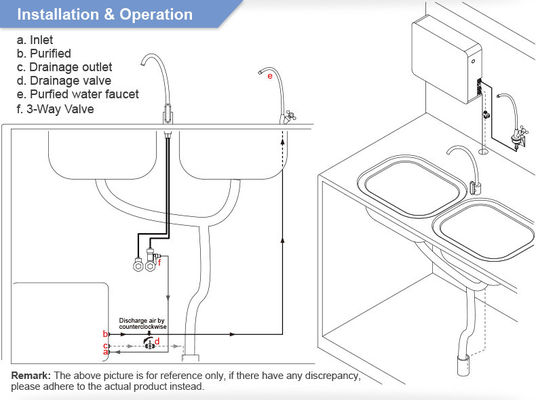 Installation & Operation

a. Inlet
b. Purified
c. Drainage outlet
d. Drainage valve
e. Purfied water faucet
f. 3-Way Valve

e

f

Discharge air by counterclockwise

b
c
a
d

Remark: The above picture is for reference only, if there have any discrepancy, please adhere to the actual product instead.